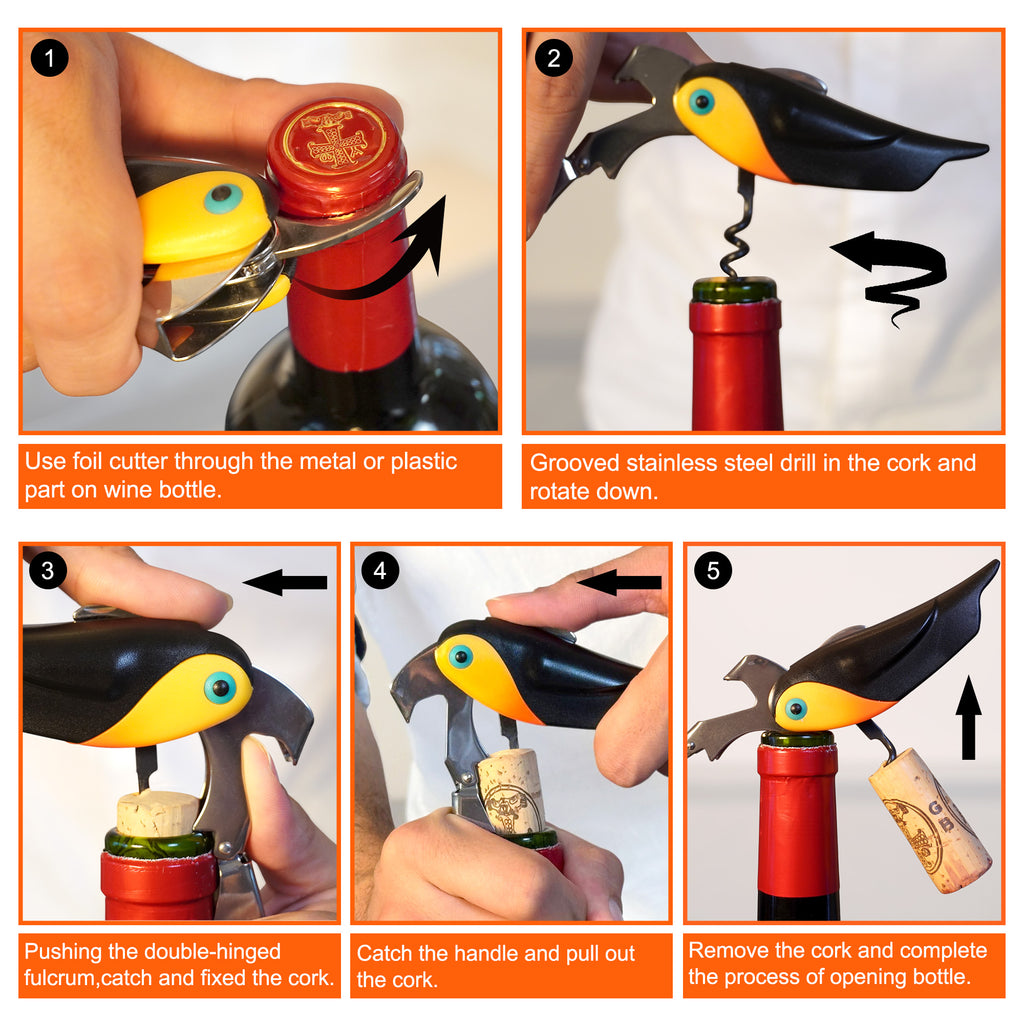 1

Use foil cutter through the metal or plastic part on wine bottle.

2

Grooved stainless steel drill in the cork and rotate down.

3

Pushing the double-hinged fulcrum,catch and fixed the cork.

4

Catch the handle and pull out the cork.

5

Remove the cork and complete the process of opening bottle.